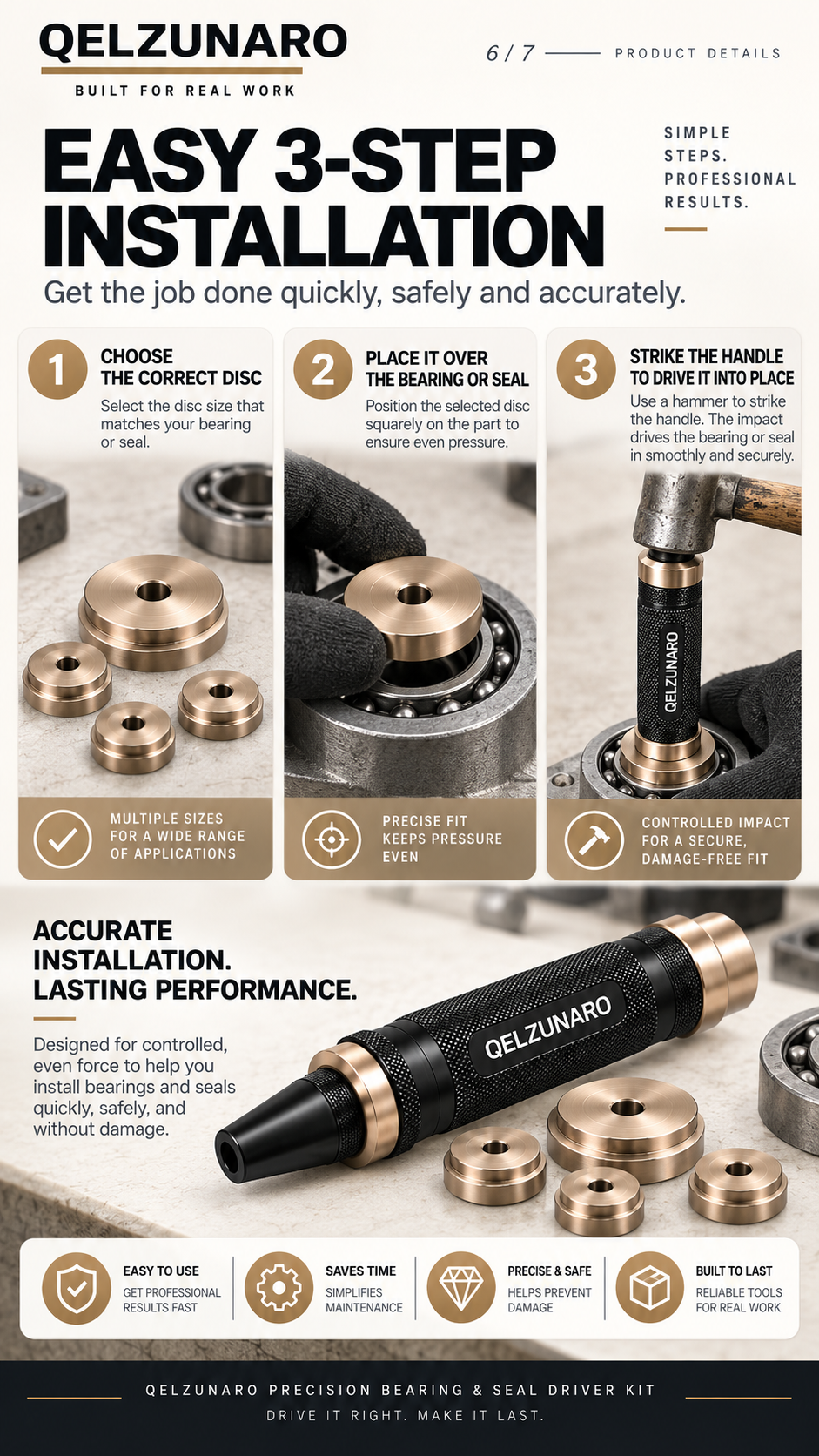 QELZUNARO
BUILT FOR REAL WORK

6 / 7 PRODUCT DETAILS

EASY 3-STEP INSTALLATION

SIMPLE STEPS. PROFESSIONAL RESULTS.

Get the job done quickly, safely and accurately.

1 CHOOSE THE CORRECT DISC
Select the disc size that matches your bearing or seal.

MULTIPLE SIZES FOR A WIDE RANGE OF APPLICATIONS

2 PLACE IT OVER THE BEARING OR SEAL
Position the selected disc squarely on the part to ensure even pressure.

PRECISE FIT KEEPS PRESSURE EVEN

3 STRIKE THE HANDLE TO DRIVE IT INTO PLACE
Use a hammer to strike the handle. The impact drives the bearing or seal in smoothly and securely.

QELZUNARO

CONTROLLED IMPACT FOR A SECURE, DAMAGE-FREE FIT

ACCURATE INSTALLATION. LASTING PERFORMANCE.

Designed for controlled, even force to help you install bearings and seals quickly, safely, and without damage.

QELZUNARO

EASY TO USE
GET PROFESSIONAL RESULTS FAST

SAVES TIME
SIMPLIFIES MAINTENANCE

PRECISE & SAFE
HELPS PREVENT DAMAGE

BUILT TO LAST
RELIABLE TOOLS FOR REAL WORK

QELZUNARO PRECISION BEARING & SEAL DRIVER KIT
DRIVE IT RIGHT. MAKE IT LAST.